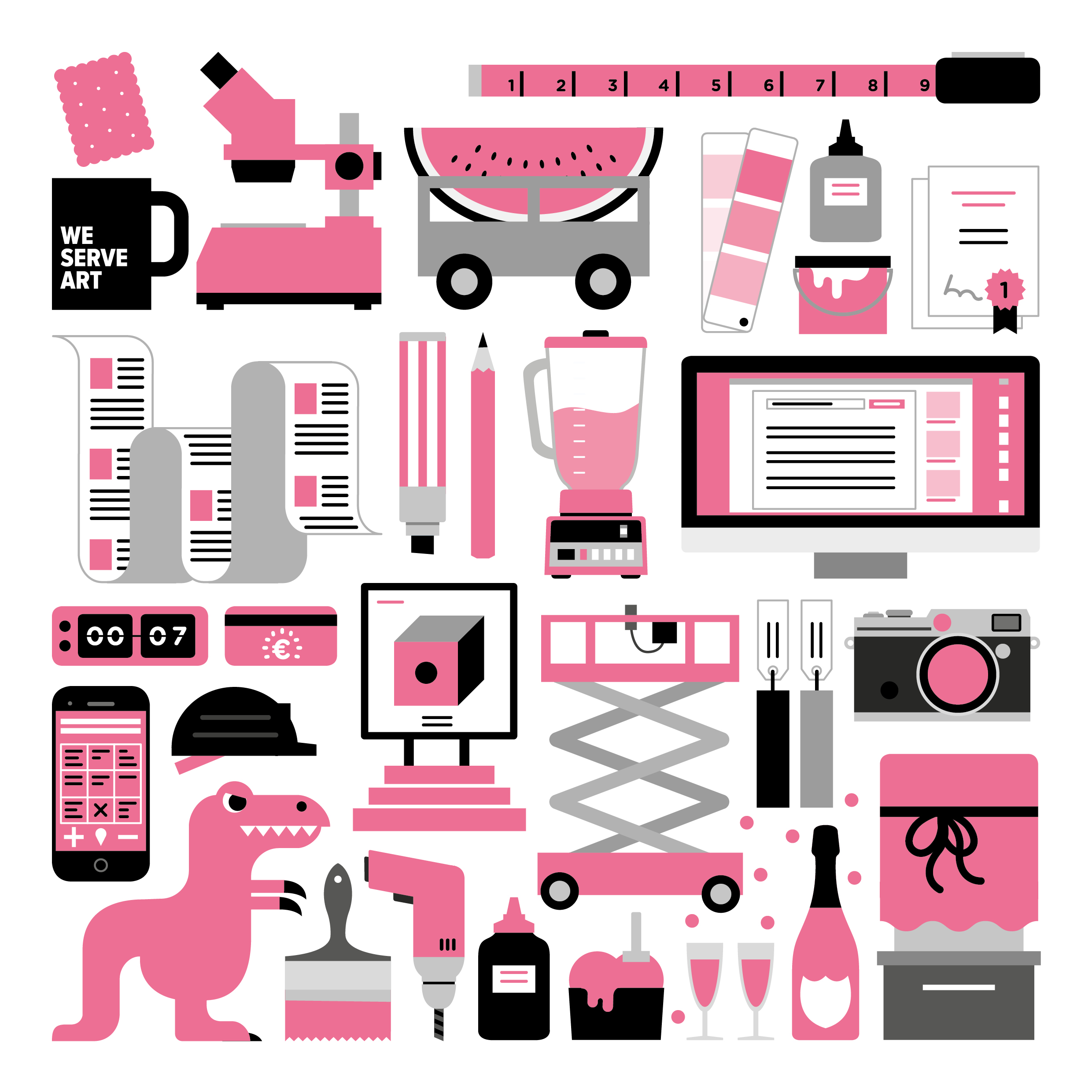 1 2 3 4 5 6 7 8 9

WE SERVE ART

1

00 07

€